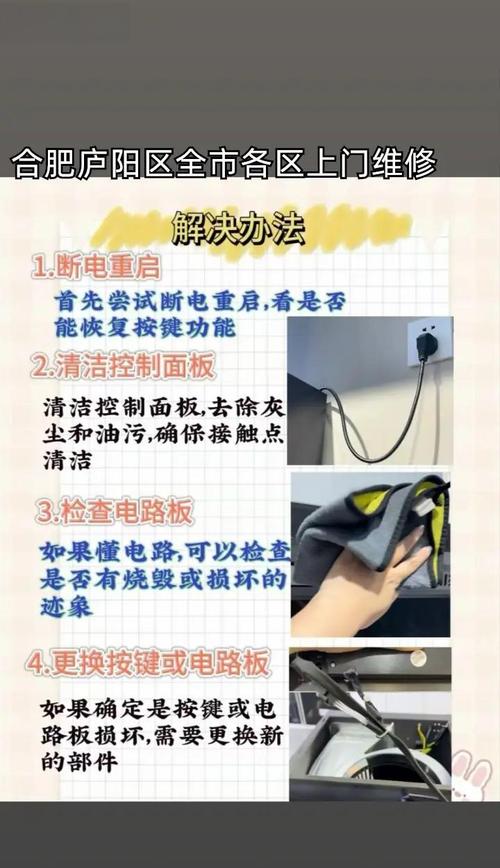 合肥庐阳区全市各区上门维修

解决办法

1.断电重启

首先尝试断电重启,看是否能恢复按键功能

2.清洁控制面板

清洁控制面板,去除灰尘和油污,确保接触点清洁

3.检查电路板

如果懂电路,可以检查是否有烧毁或损坏的迹象

4.更换按键或电路板

如果确定是按键或电路板损坏,需要更换新的部件