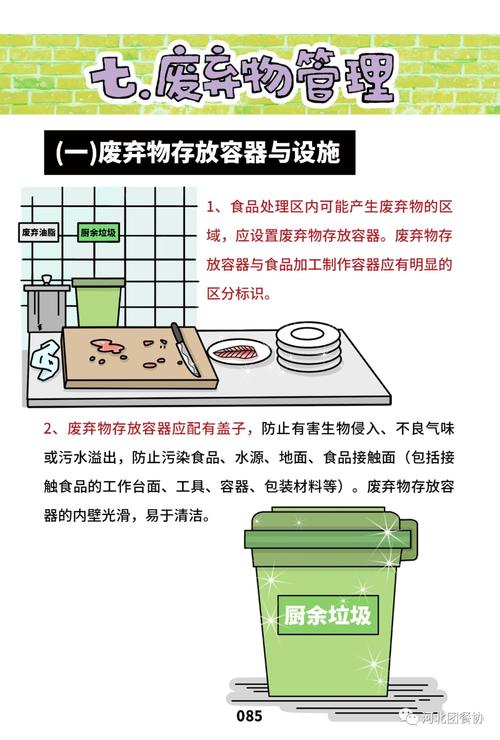 七.废弃物管理

(一)废弃物存放容器与设施

废弃油脂

厨余垃圾

1、食品处理区内可能产生废弃物的区域，应设置废弃物存放容器。废弃物存放容器与食品加工制作容器应有明显的区分标识。

2、废弃物存放容器应配有盖子，防止有害生物侵入、不良气味或污水溢出，防止污染食品、水源、地面、食品接触面（包括接触食品的工作台面、工具、容器、包装材料等）。废弃物存放容器的内壁光滑，易于清洁。

厨余垃圾

085

河北团餐协