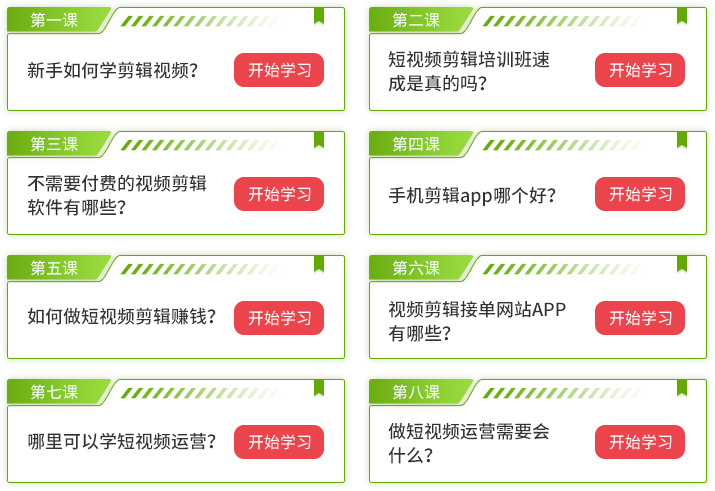 第一课
新手如何学剪辑视频？
开始学习

第二课
短视频剪辑培训班速成是真的吗？
开始学习

第三课
不需要付费的视频剪辑软件有哪些？
开始学习

第四课
手机剪辑app哪个好？
开始学习

第五课
如何做短视频剪辑赚钱？
开始学习

第六课
视频剪辑接单网站APP有哪些？
开始学习

第七课
哪里可以学短视频运营？
开始学习

第八课
做短视频运营需要会什么？
开始学习